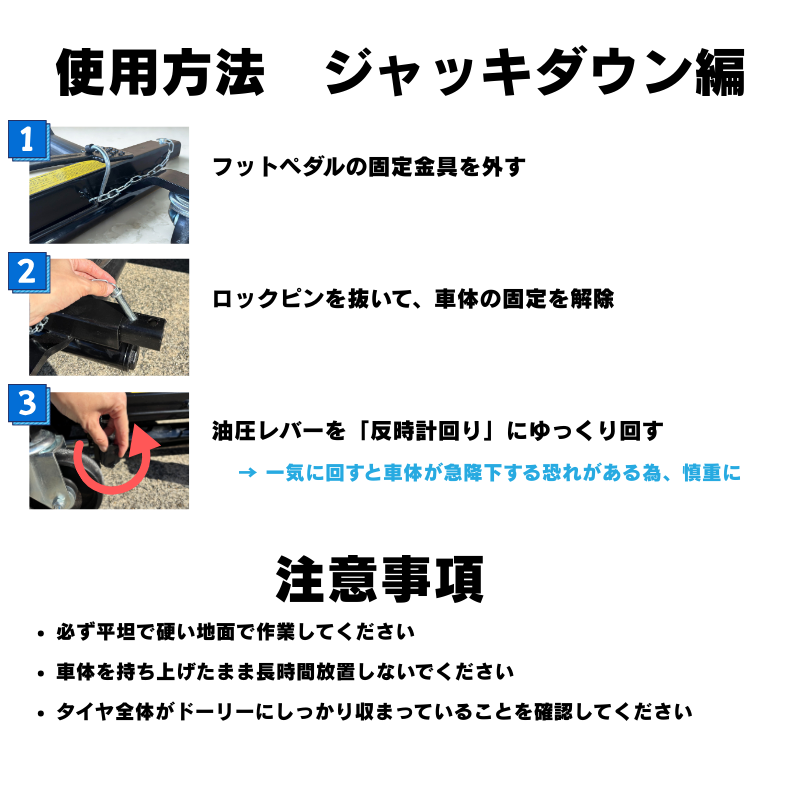 使用方法　ジャッキダウン編

1

フットペダルの固定金具を外す

2

ロックピンを抜いて、車体の固定を解除

3

油圧レバーを「反時計回り」にゆっくり回す

→ 一気に回すと車体が急降下する恐れがある為、慎重に

注意事項

• 必ず平坦で硬い地面で作業してください

• 車体を持ち上げたまま長時間放置しないでください

• タイヤ全体がドーリーにしっかり収まっていることを確認してください