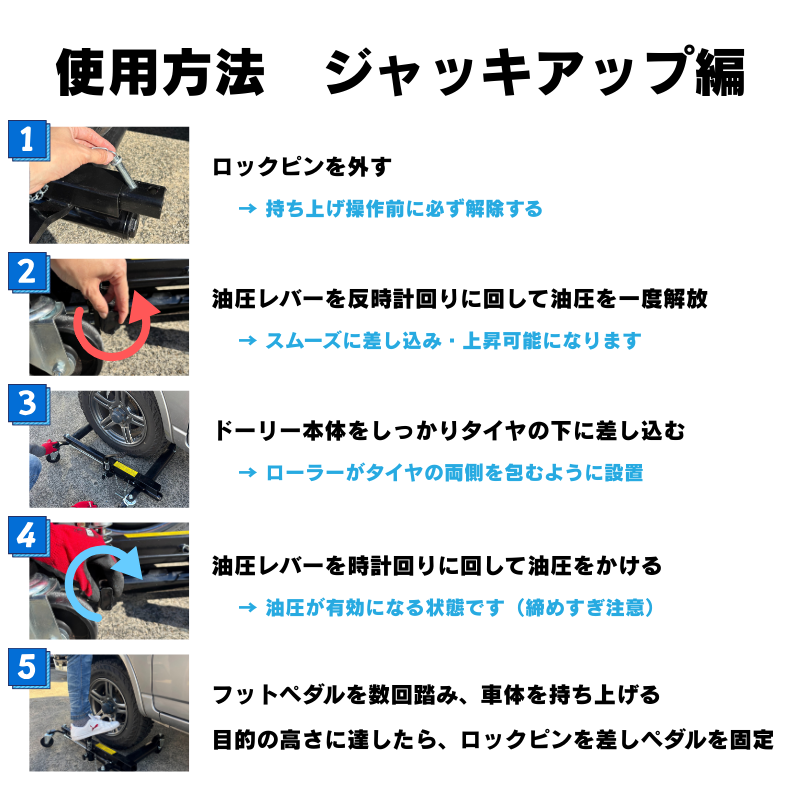 使用方法　ジャッキアップ編

1
ロックピンを外す
→ 持ち上げ操作前に必ず解除する

2
油圧レバーを反時計回りに回して油圧を一度解放
→ スムーズに差し込み・上昇可能になります

3
ドーリー本体をしっかりタイヤの下に差し込む
→ ローラーがタイヤの両側を包むように設置

4
油圧レバーを時計回りに回して油圧をかける
→ 油圧が有効になる状態です（締めすぎ注意）

5
フットペダルを数回踏み、車体を持ち上げる
目的の高さに達したら、ロックピンを差しペダルを固定